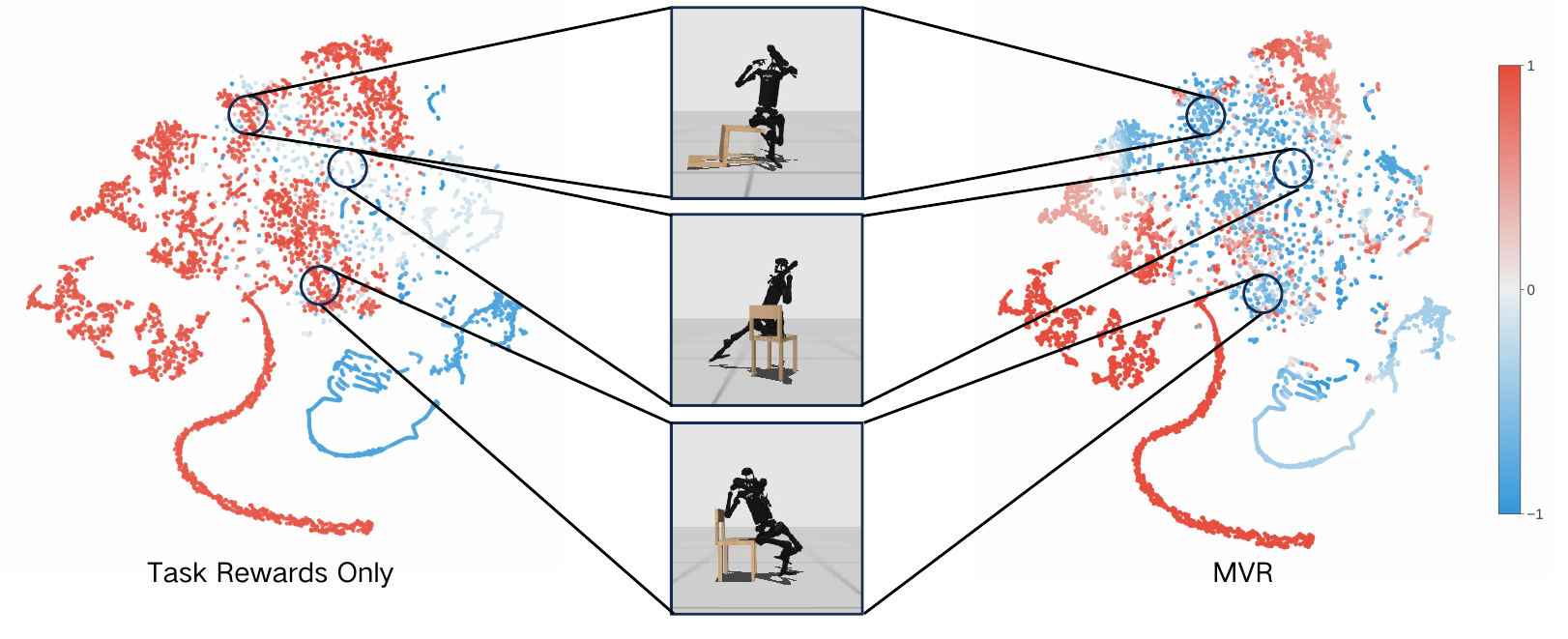 Task Rewards Only

MVR

1

0

−1